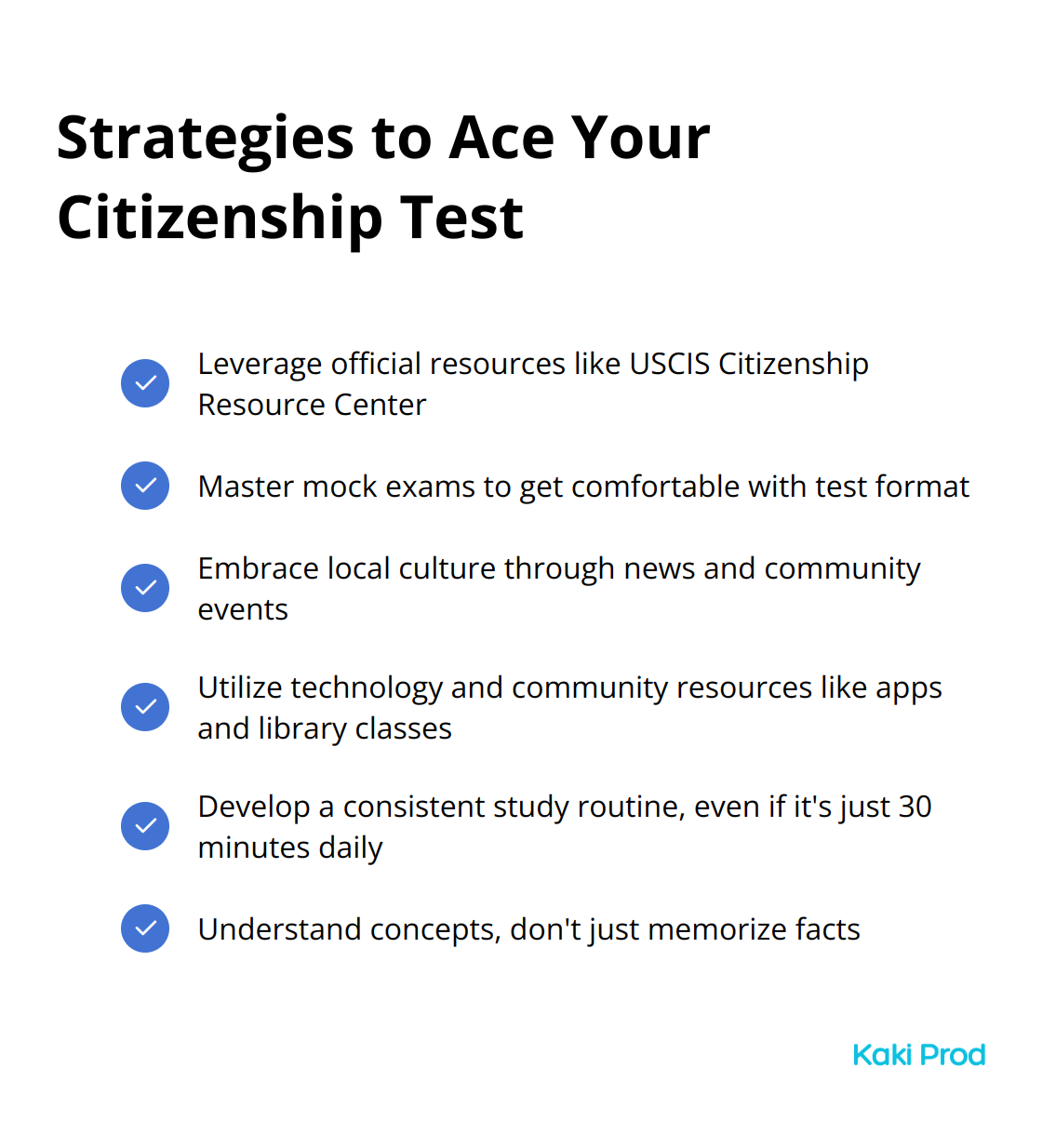 Strategies to Ace Your Citizenship Test

Leverage official resources like USCIS Citizenship Resource Center

Master mock exams to get comfortable with test format

Embrace local culture through news and community events

Utilize technology and community resources like apps and library classes

Develop a consistent study routine, even if it's just 30 minutes daily

Understand concepts, don't just memorize facts

Kaki Prod