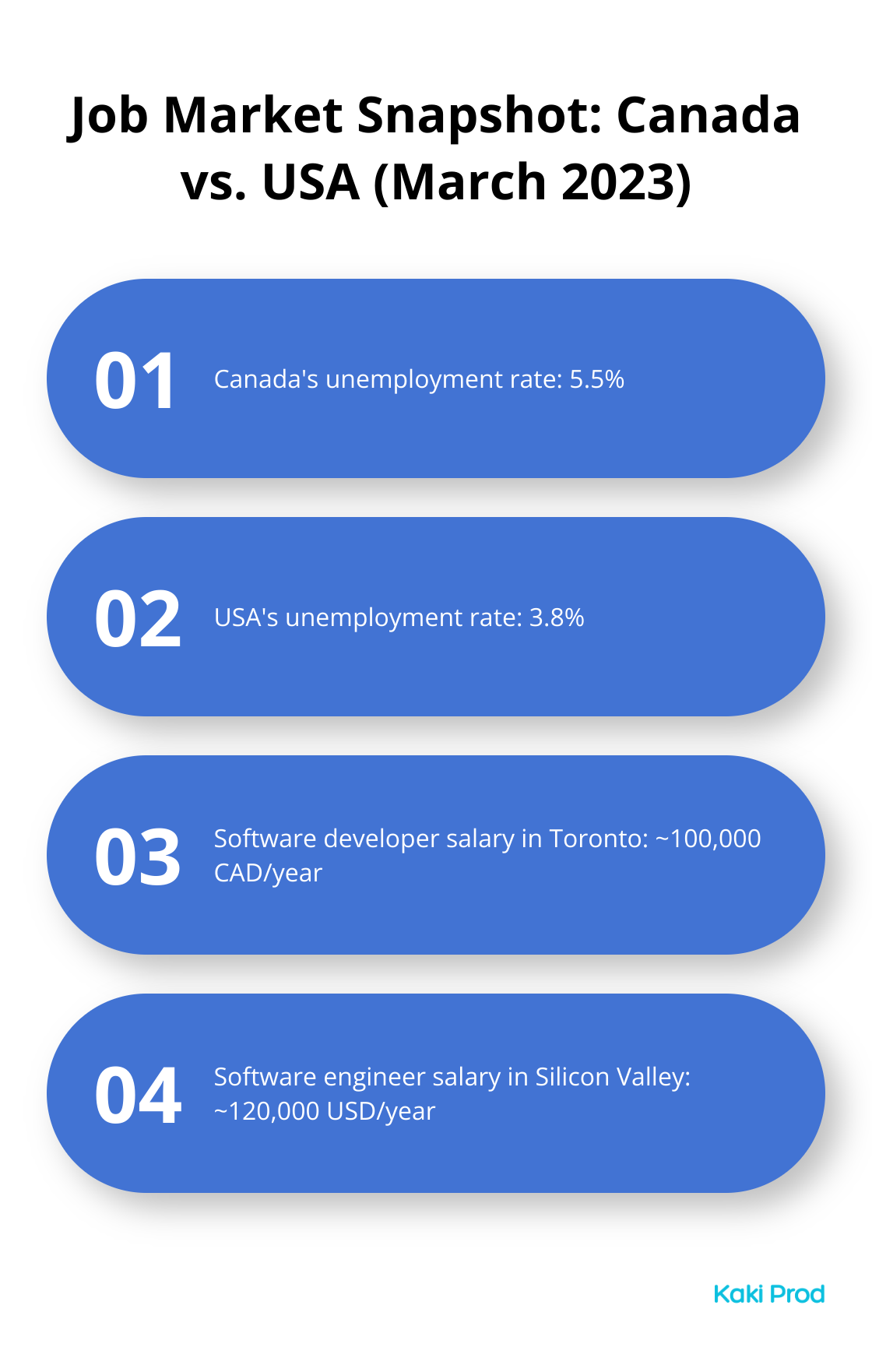 Job Market Snapshot: Canada vs. USA (March 2023)

01 Canada's unemployment rate: 5.5%

02 USA's unemployment rate: 3.8%

03 Software developer salary in Toronto: ~100,000 CAD/year

04 Software engineer salary in Silicon Valley: ~120,000 USD/year

Kaki Prod