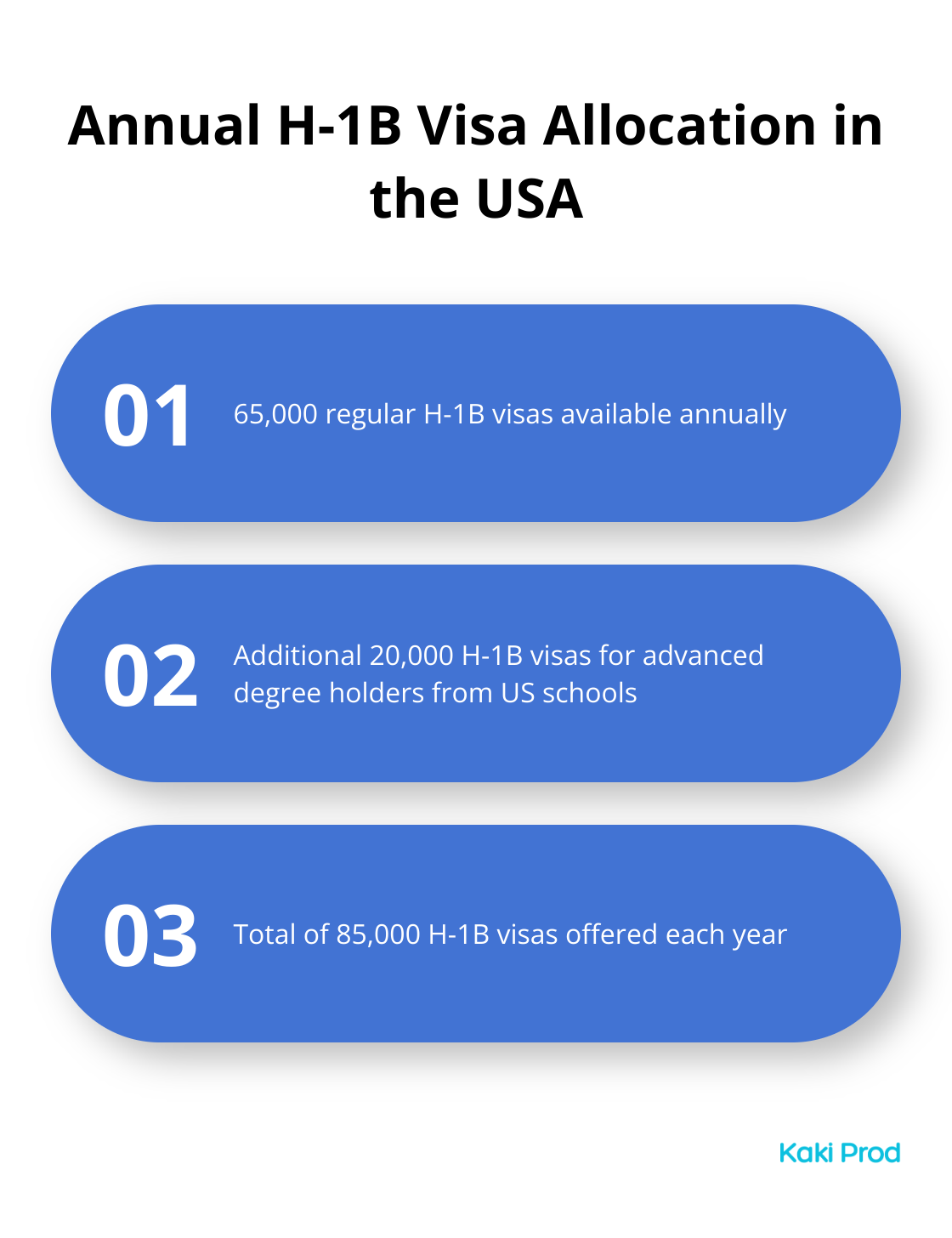 Annual H-1B Visa Allocation in the USA

01 65,000 regular H-1B visas available annually

02 Additional 20,000 H-1B visas for advanced degree holders from US schools

03 Total of 85,000 H-1B visas offered each year

Kaki Prod