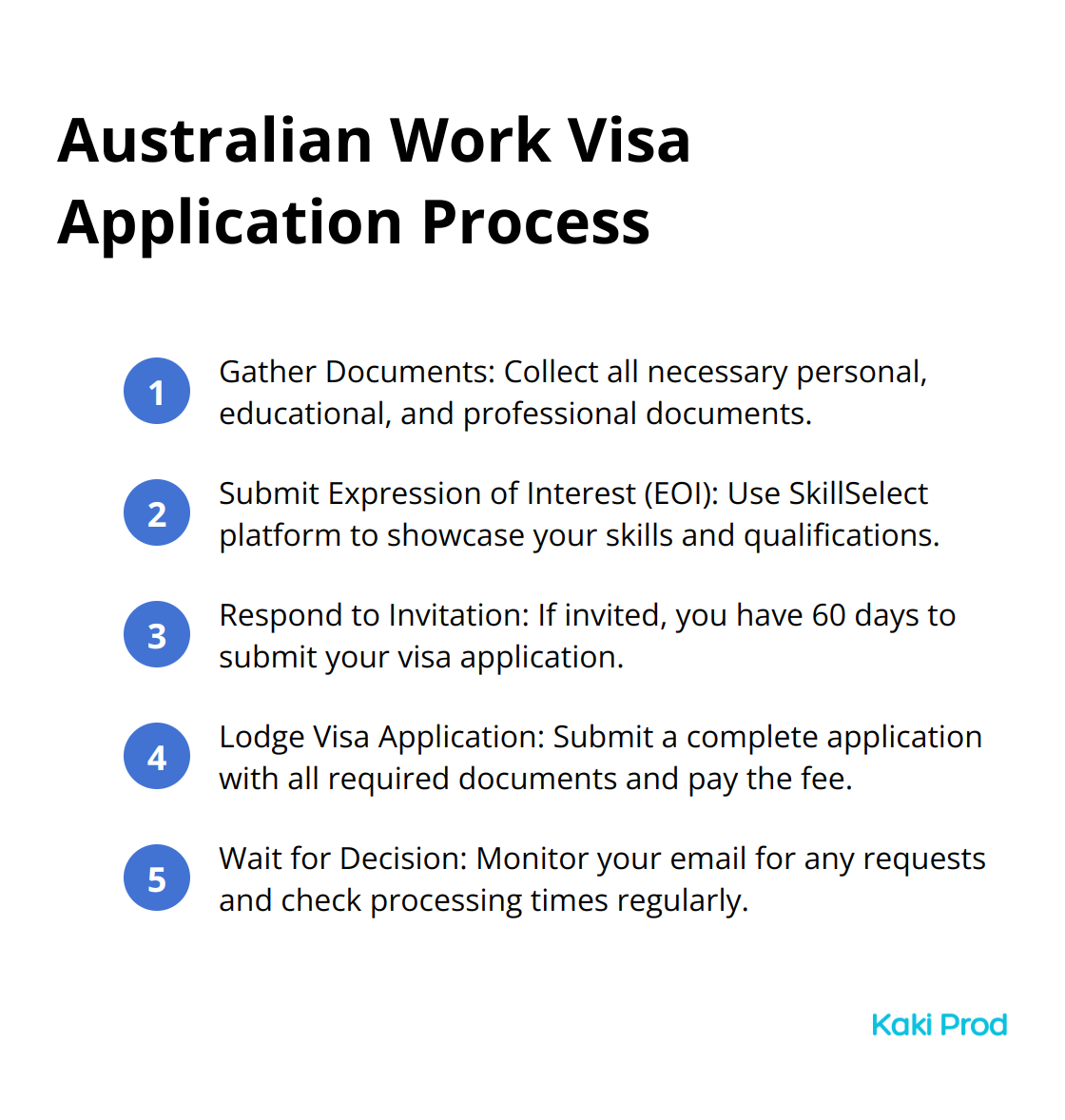 Australian Work Visa Application Process

1 Gather Documents: Collect all necessary personal, educational, and professional documents.

2 Submit Expression of Interest (EOI): Use SkillSelect platform to showcase your skills and qualifications.

3 Respond to Invitation: If invited, you have 60 days to submit your visa application.

4 Lodge Visa Application: Submit a complete application with all required documents and pay the fee.

5 Wait for Decision: Monitor your email for any requests and check processing times regularly.

Kaki Prod