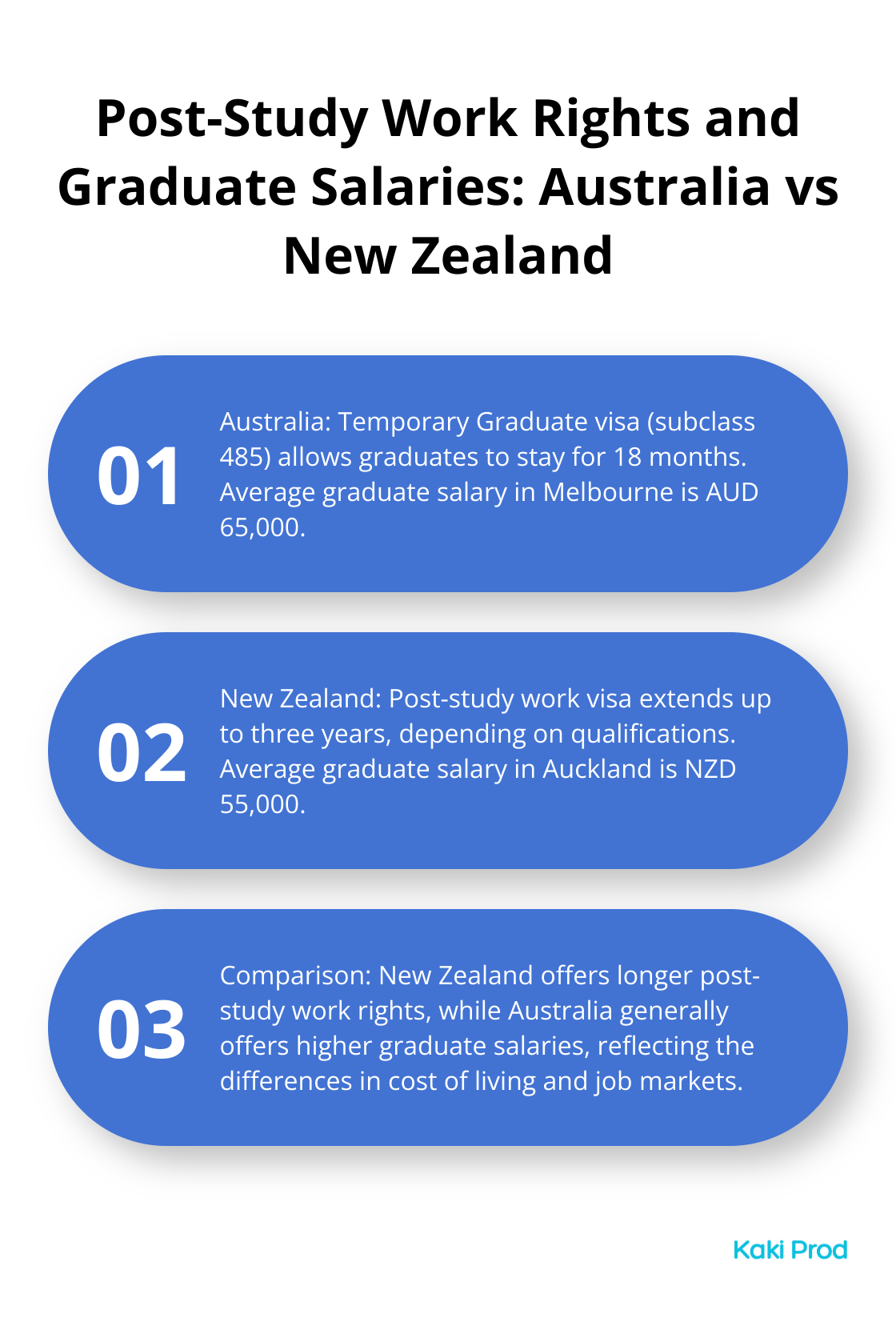 Post-Study Work Rights and Graduate Salaries: Australia vs New Zealand

01

Australia: Temporary Graduate visa (subclass 485) allows graduates to stay for 18 months. Average graduate salary in Melbourne is AUD 65,000.

02

New Zealand: Post-study work visa extends up to three years, depending on qualifications. Average graduate salary in Auckland is NZD 55,000.

03

Comparison: New Zealand offers longer post-study work rights, while Australia generally offers higher graduate salaries, reflecting the differences in cost of living and job markets.

Kaki Prod