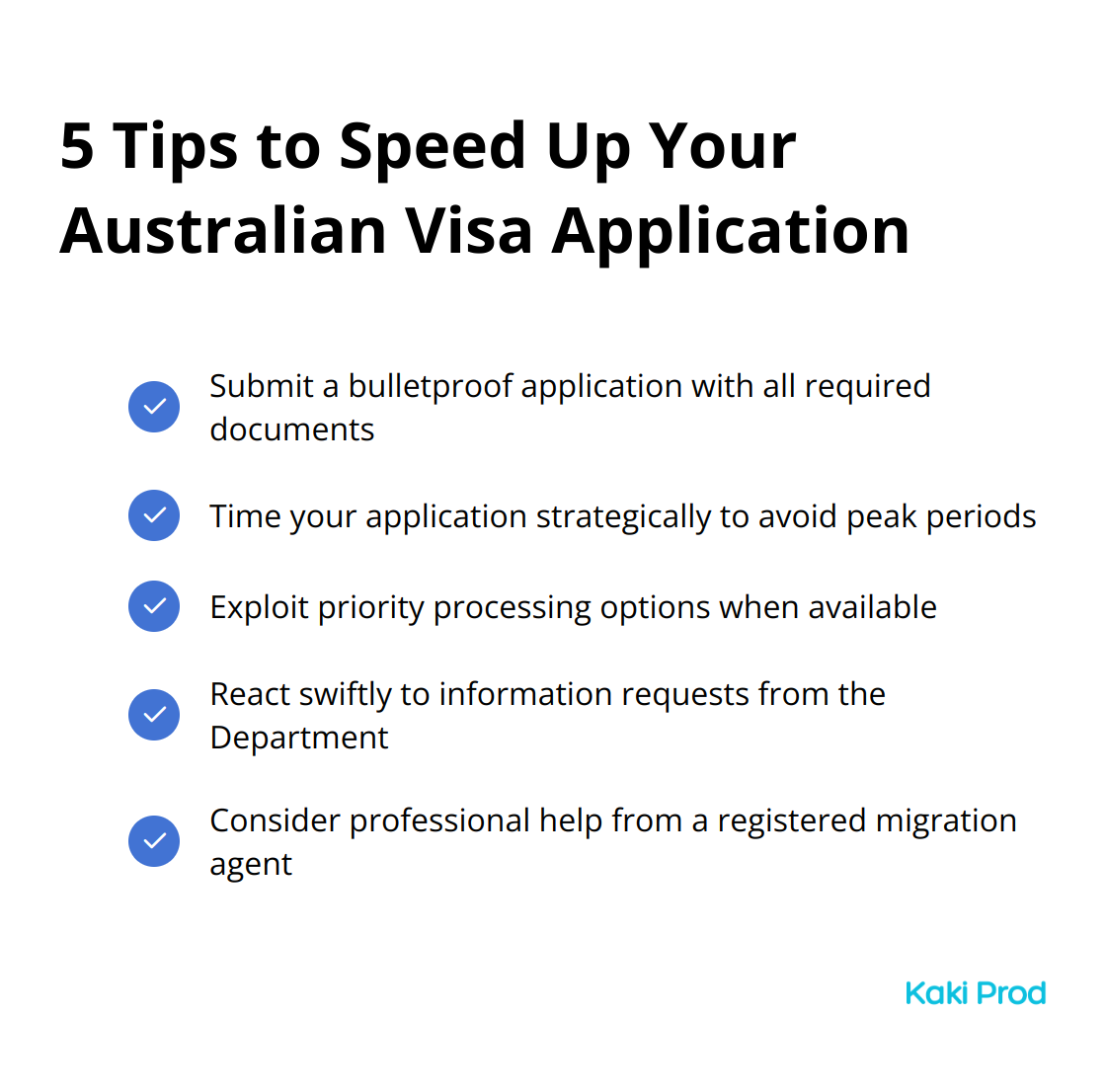 5 Tips to Speed Up Your Australian Visa Application

Submit a bulletproof application with all required documents

Time your application strategically to avoid peak periods

Exploit priority processing options when available

React swiftly to information requests from the Department

Consider professional help from a registered migration agent

Kaki Prod